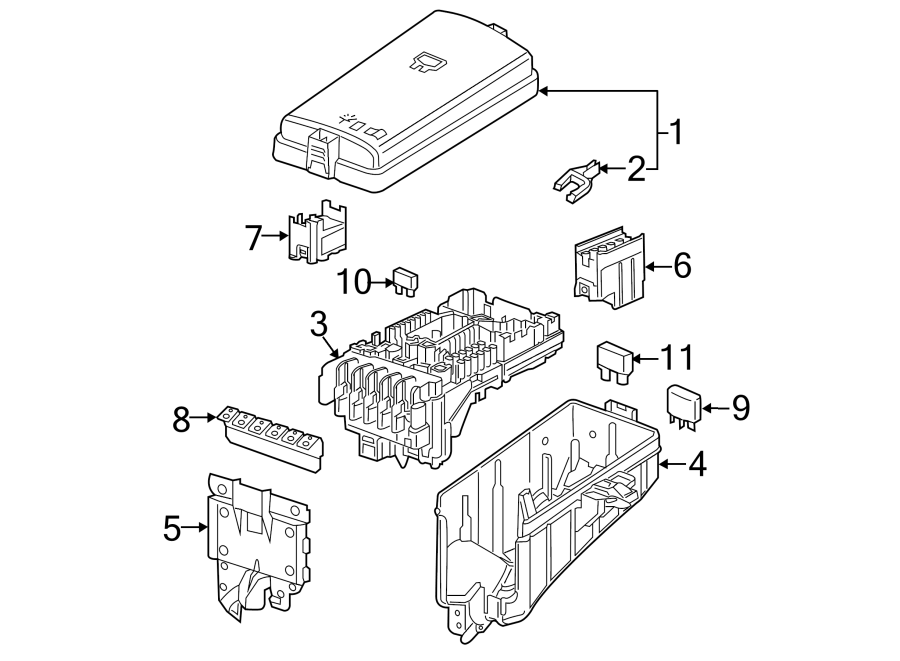 1
2
7
6
10
3
11
9
8
4
5