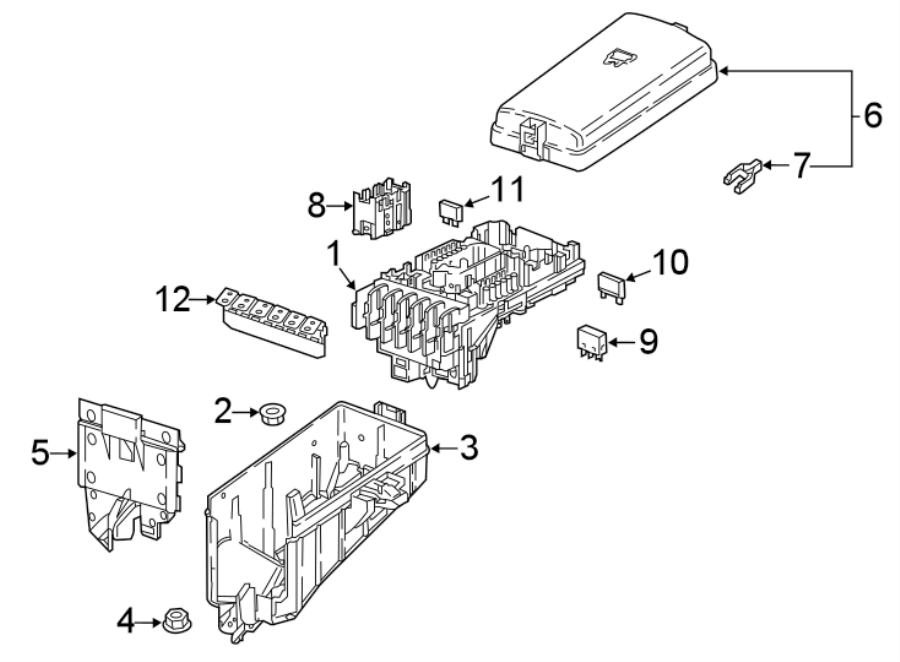 6
7
8
11
1
10
12
9
2
3
5
4