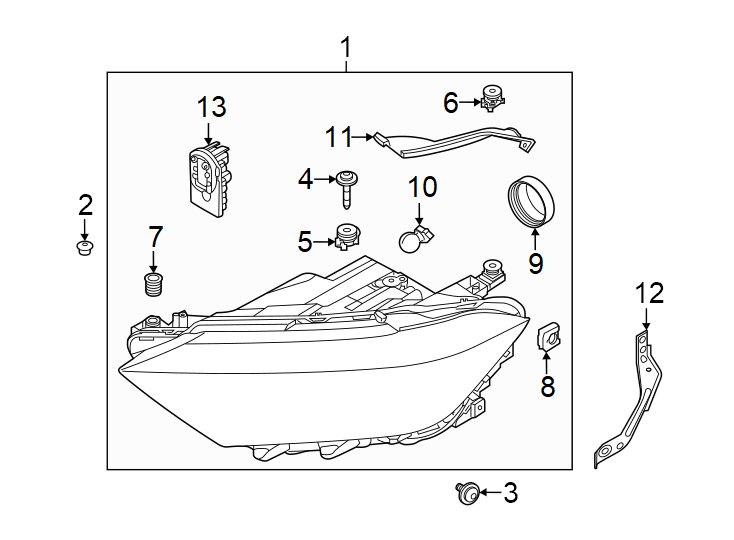 1
13
6
11
4
10
2
7
5
9
12
8
3