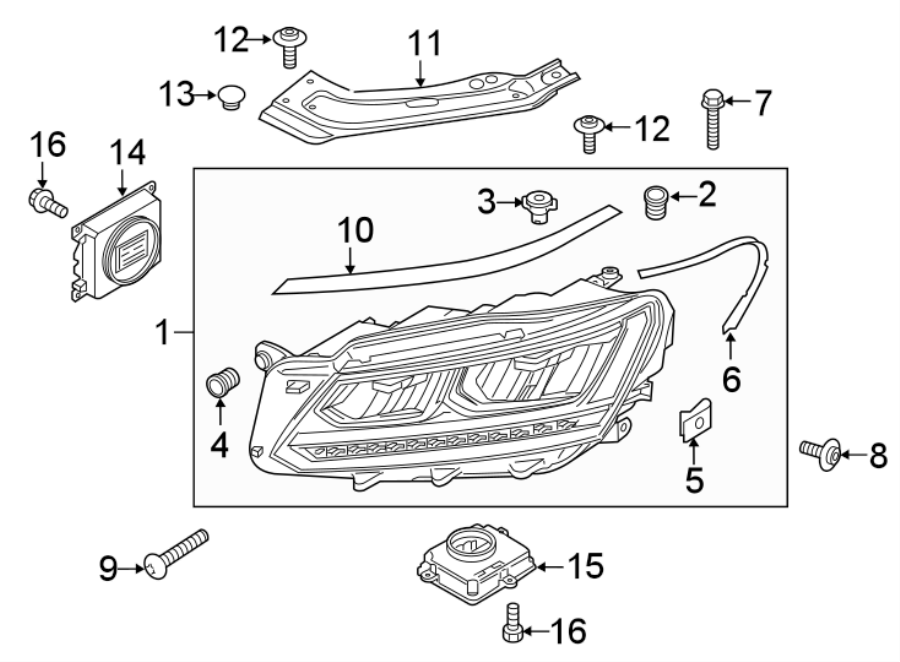 12
11
13
7
12
16
14
3
2
10
1
6
4
5
8
9
15
16