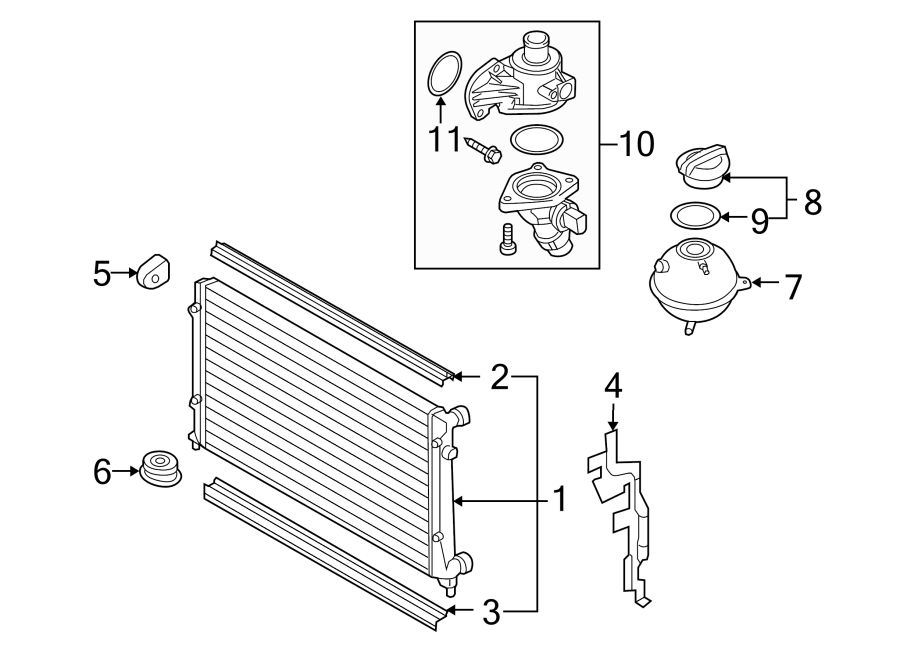 11
10
8
9
7
5
2
4
6
1
3