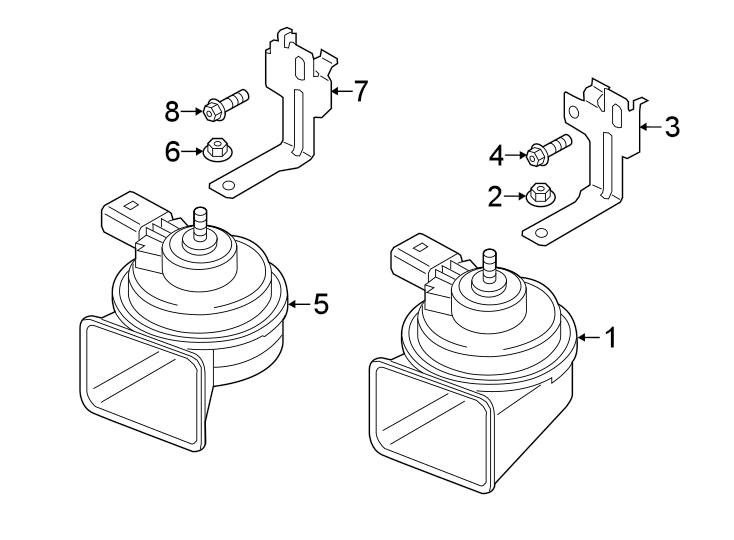 7
8
6
3
4
2
5
1