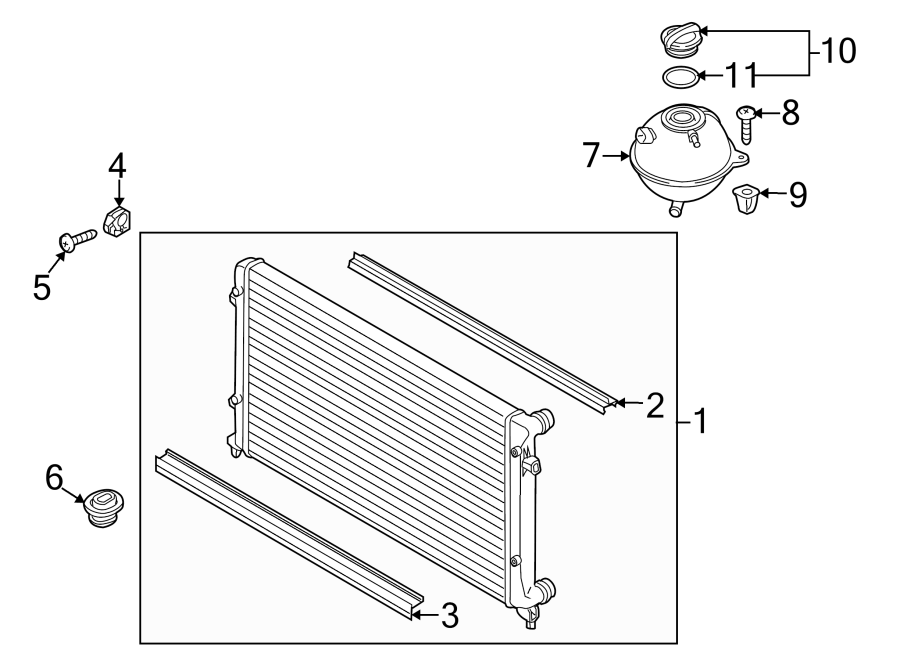 10
11
8
7
9
4
5
2
1
6
3