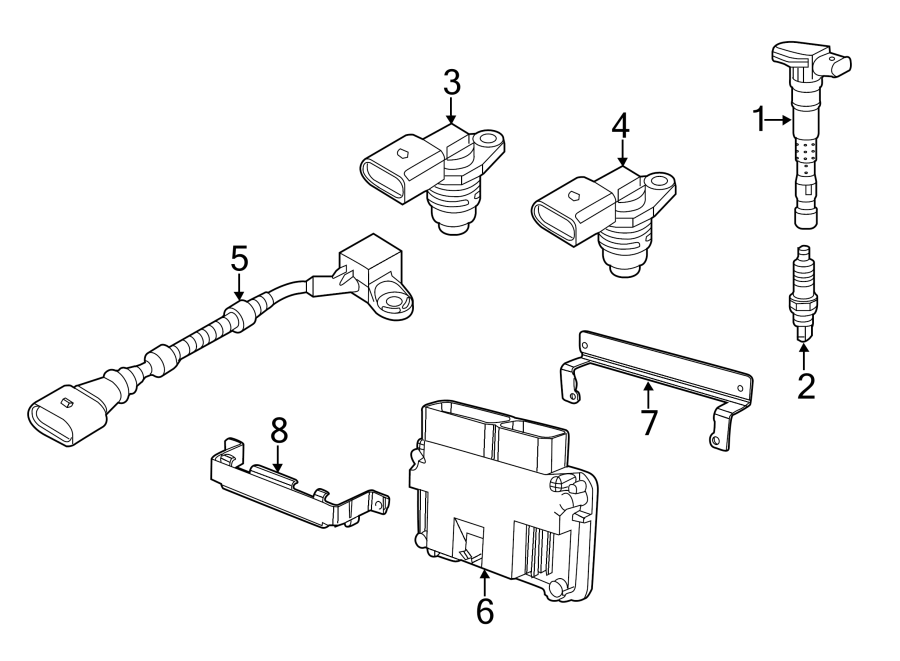 3
4
1
5
2
7
8
6