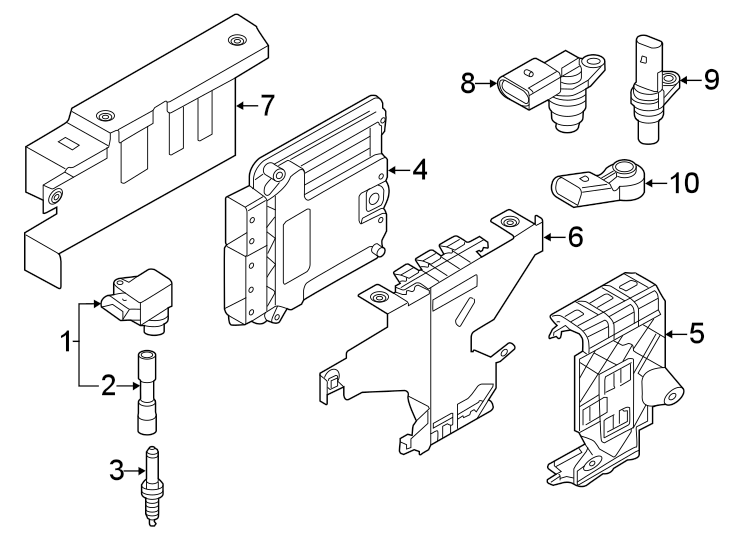 7
8
9
4
10
6
1
2
5
3