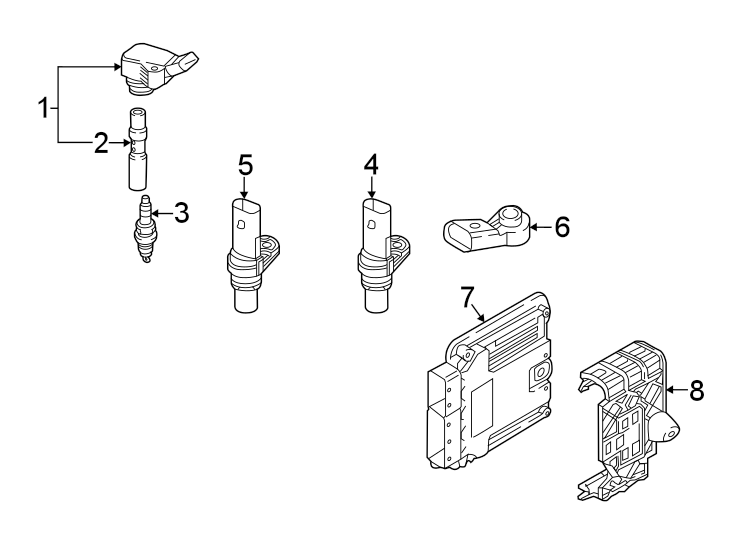 1
2
3
5
4
6
7
8