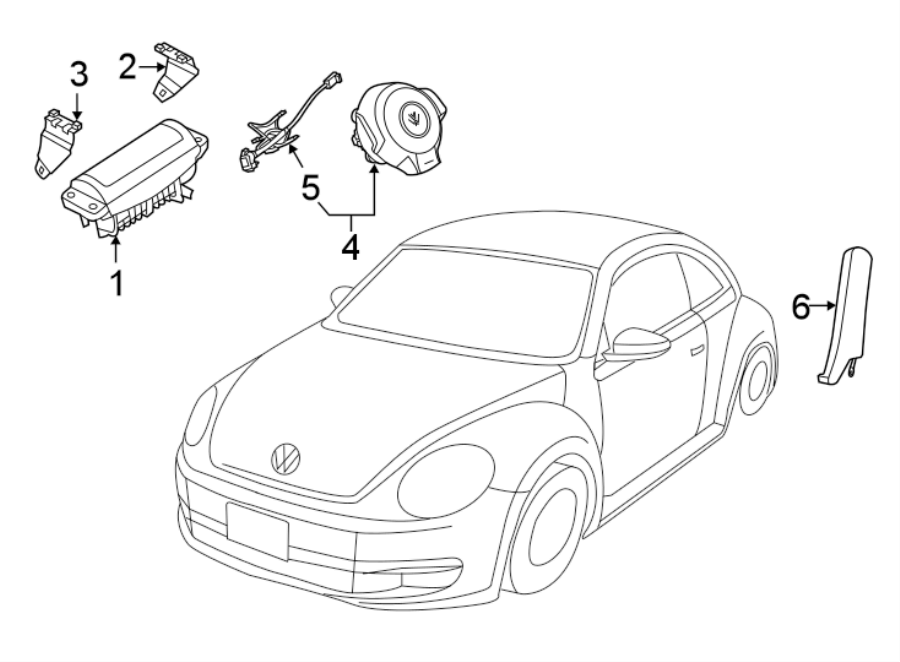 3
2
1
5
4
6