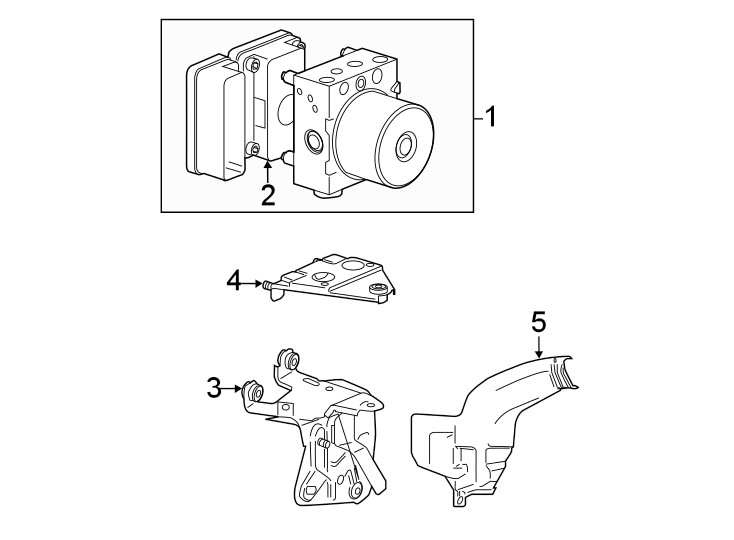 1
2
4
5
3