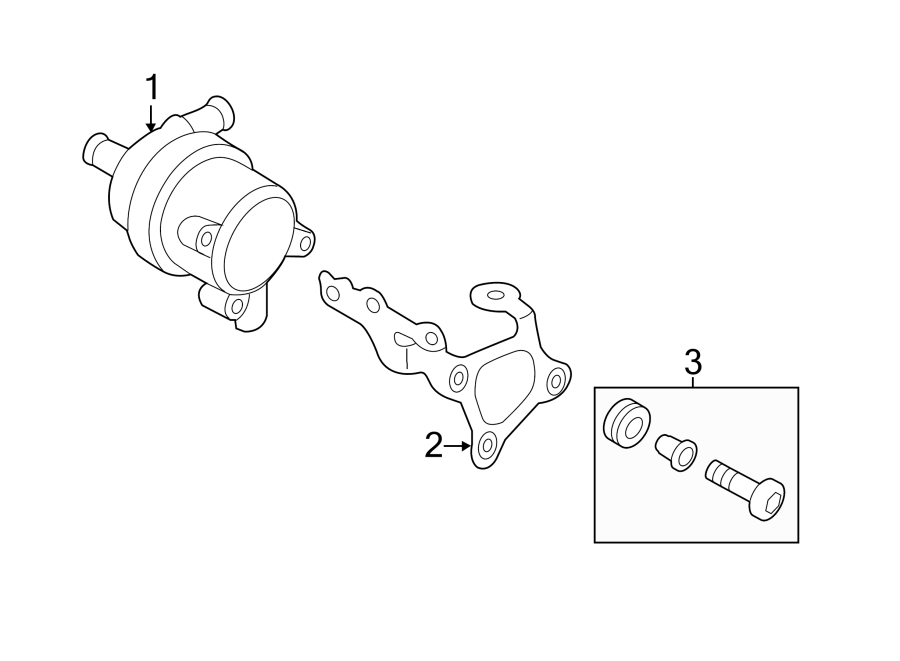 1
2
3