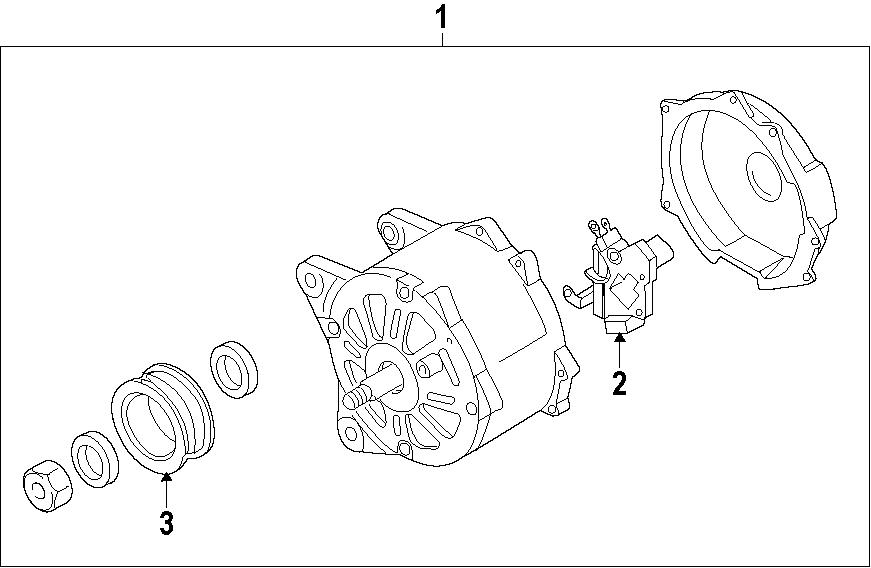 1

2

3