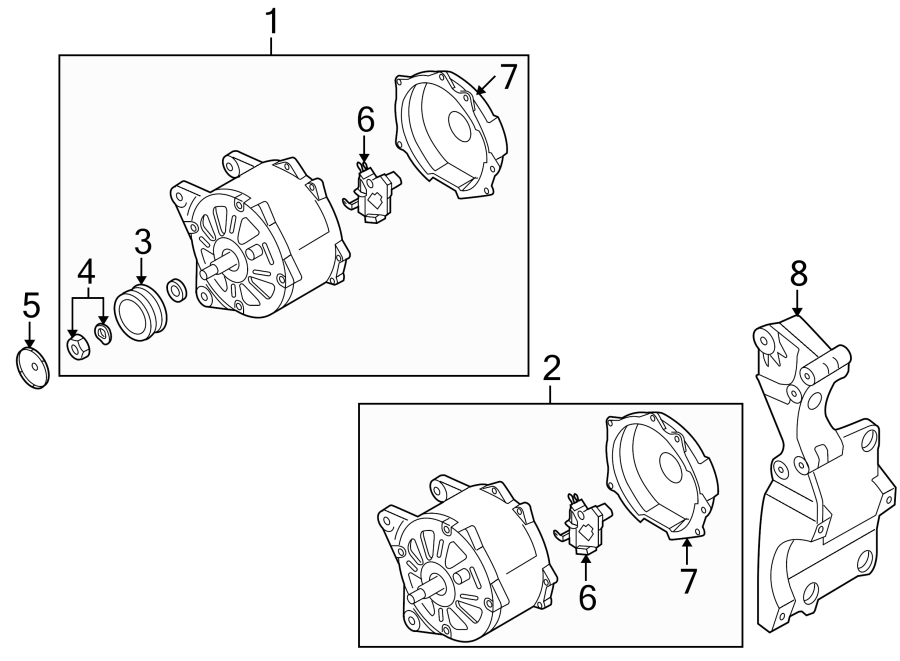 1
7
6
3
4
5
8
2
6
7