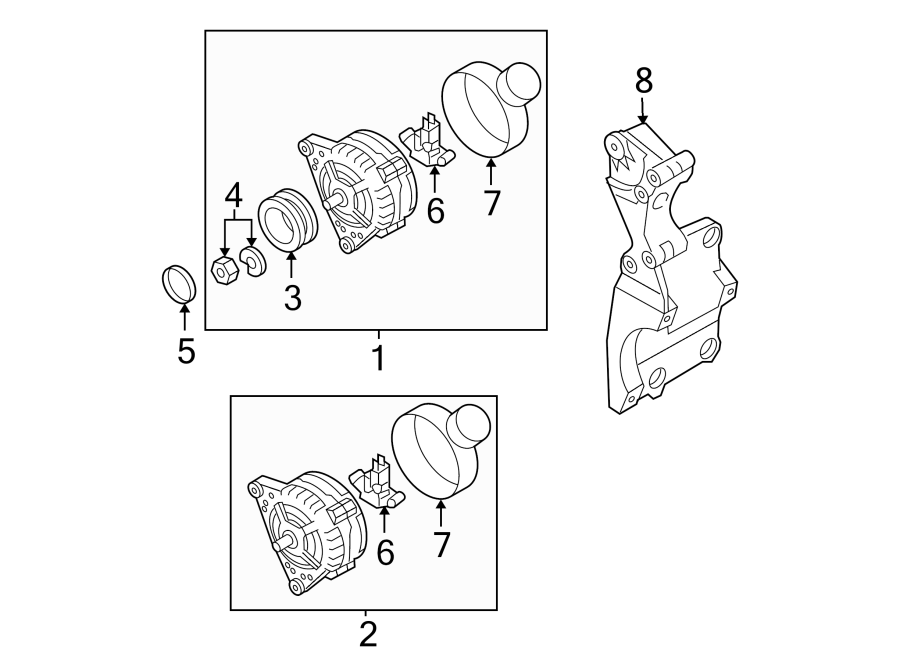 8
4
6
7
3
5
1
6
7
2