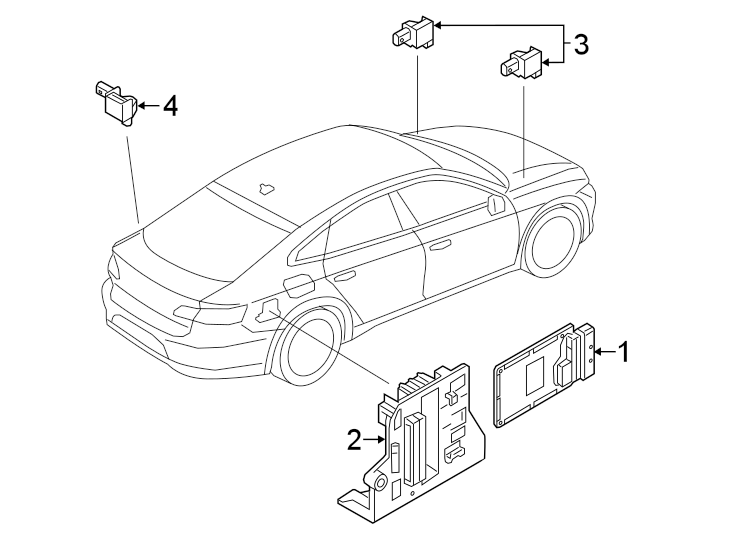 3
4
1
2