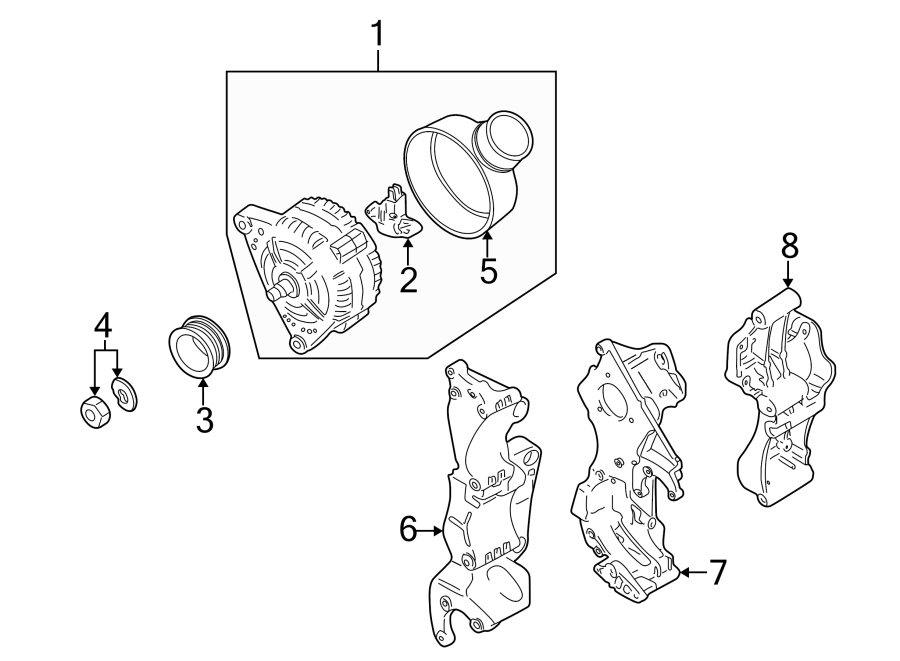 1
2
5
8
4
3
6
7