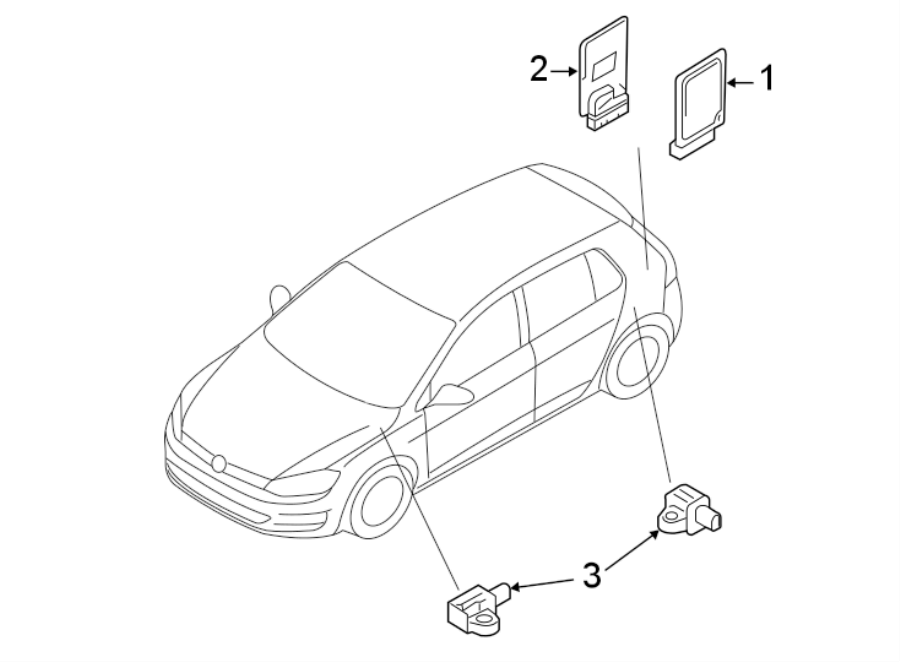 2
1
3