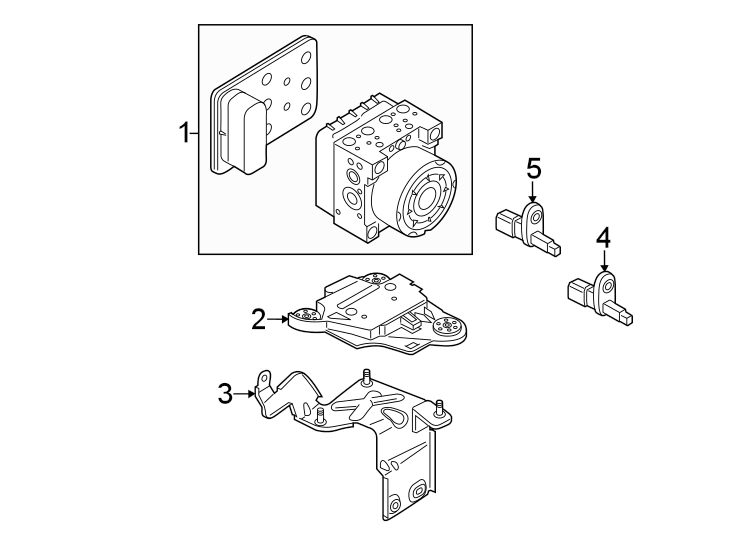 1
5
4
2
3