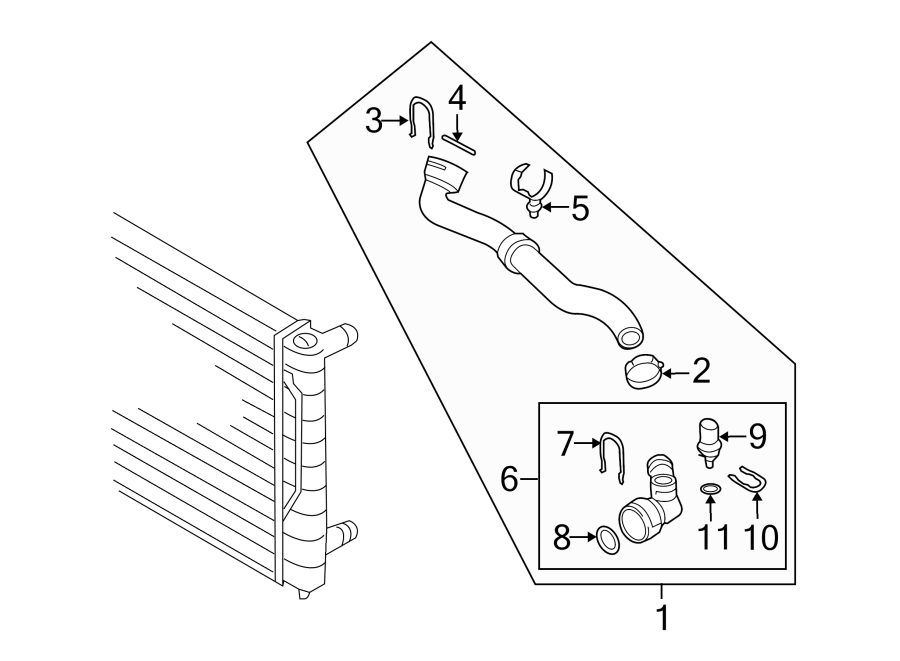 3
4
5
2
7
9
6
8
11
10
1