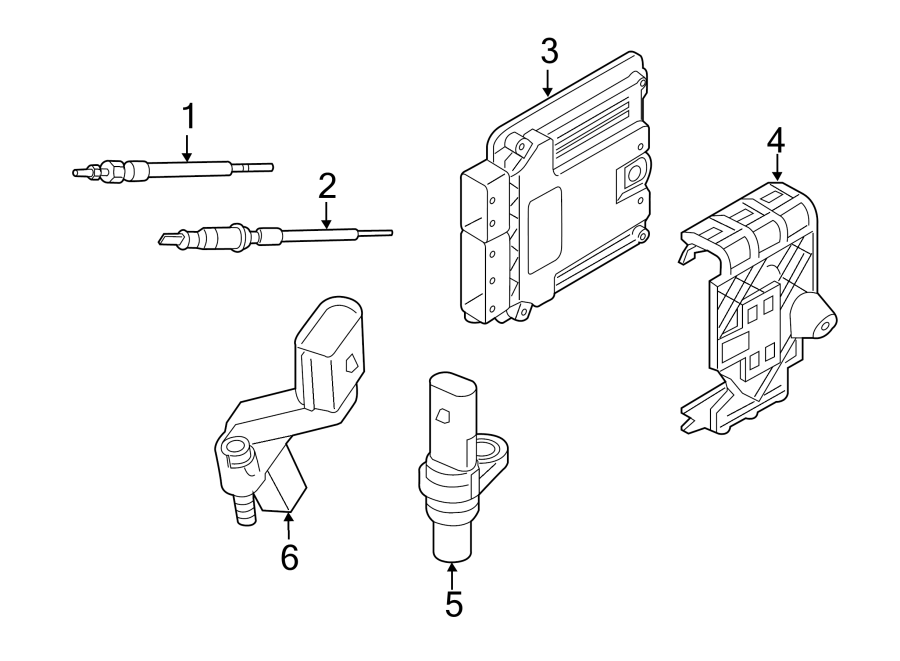 1
2
3
4
6
5