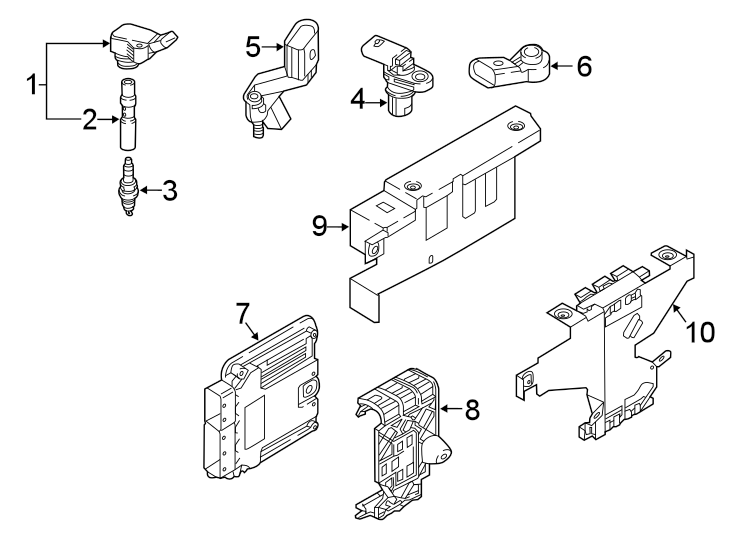 1
2
3
5
4
6
9
7
8
10