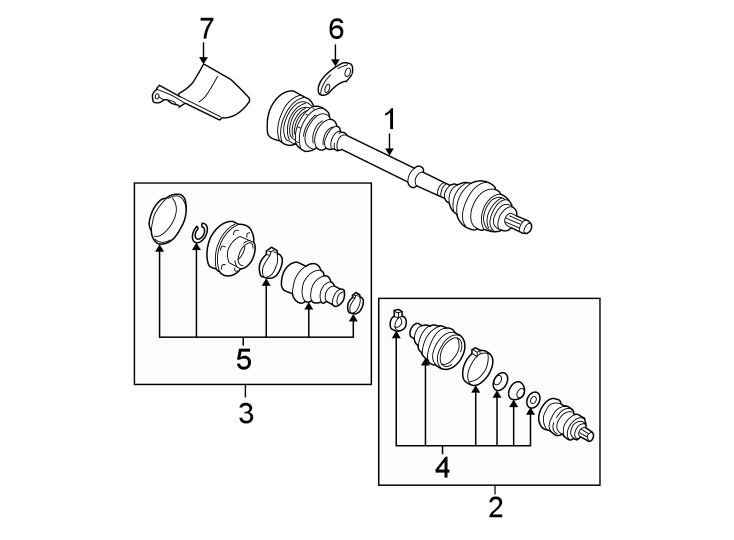 7
6
1
5
3
4
2