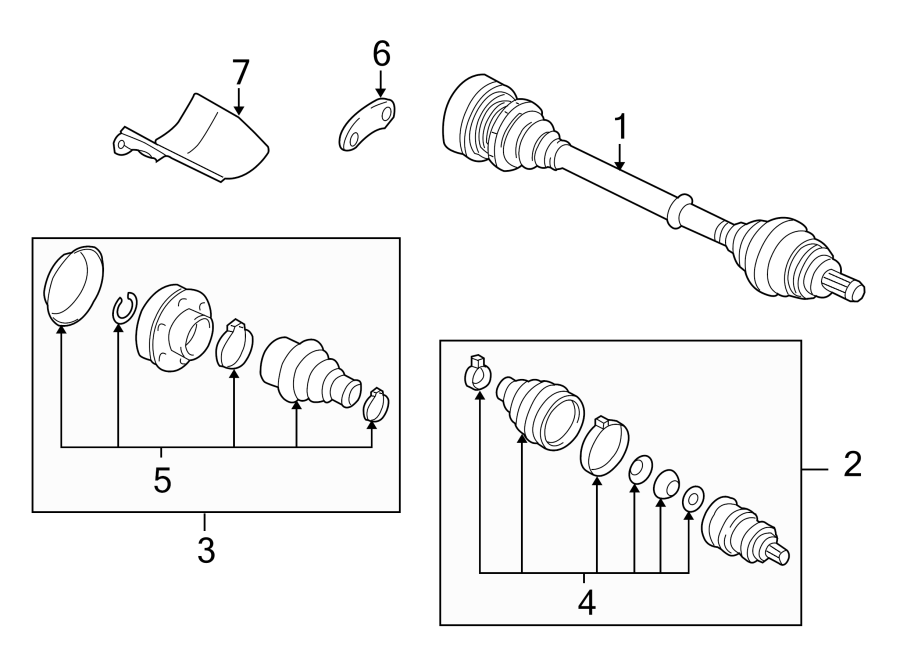 7
6
1
5
3
2
4