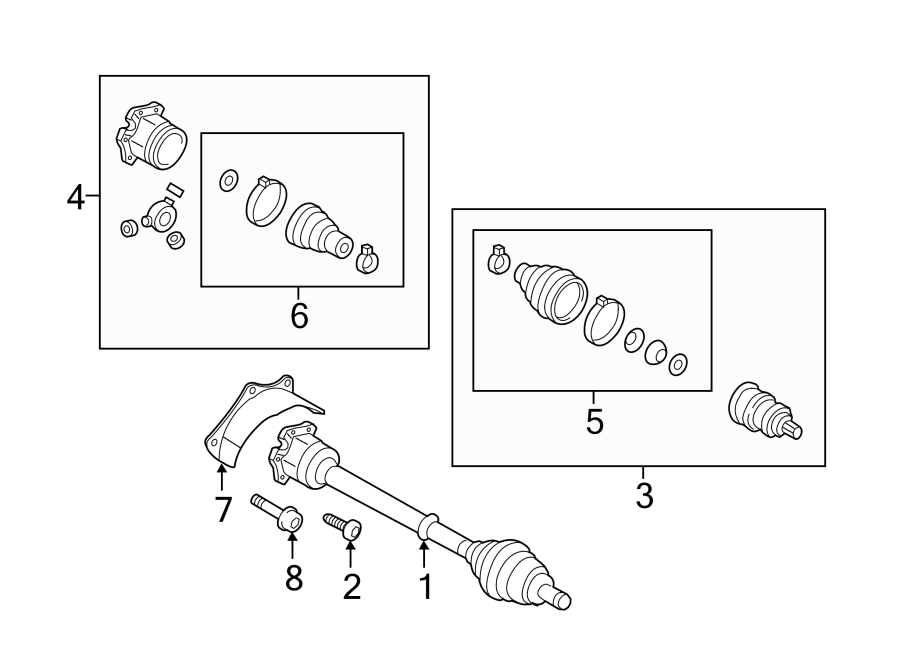 4
6
5
3
7
8
2
1