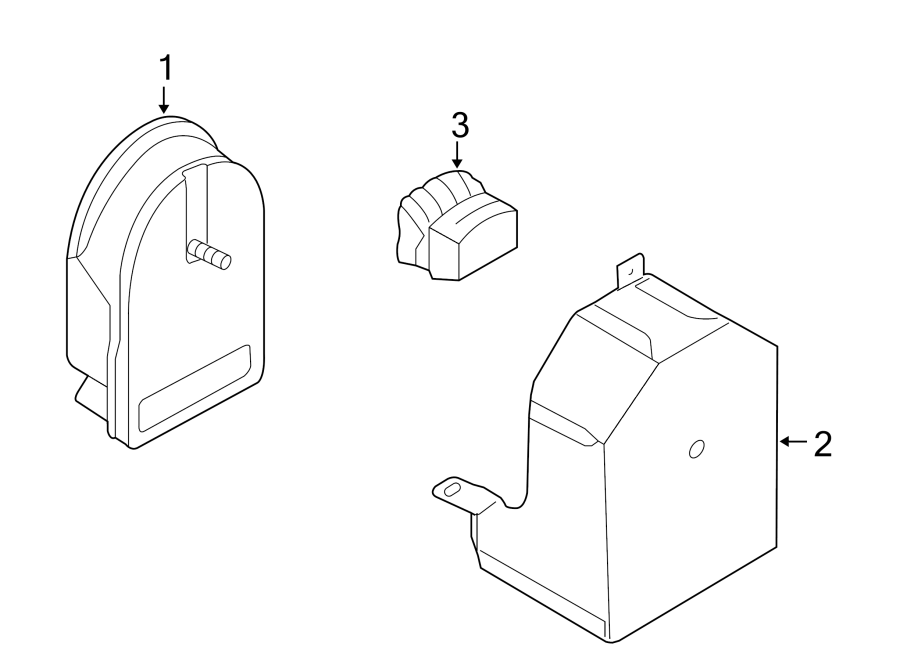 1

3

2