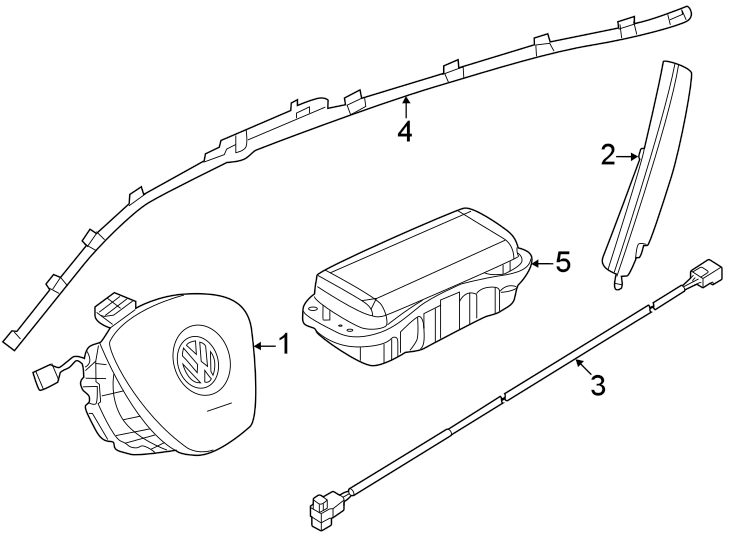 4
2
5
1
3