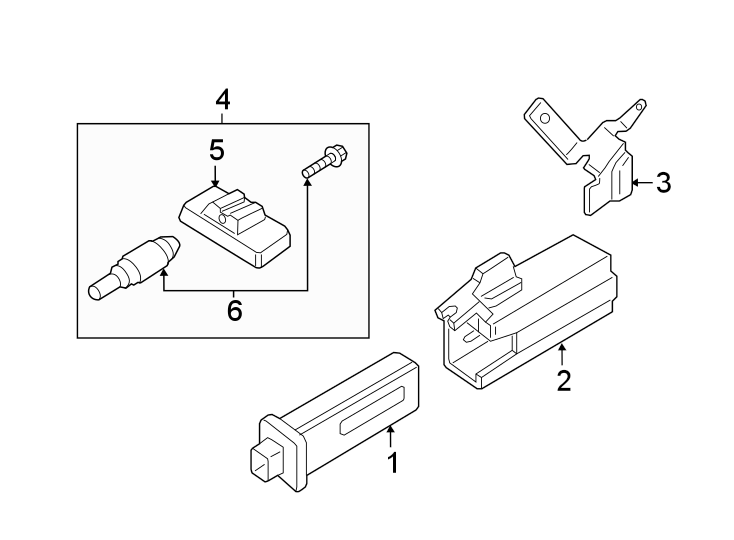 4
5
3
6
2
1