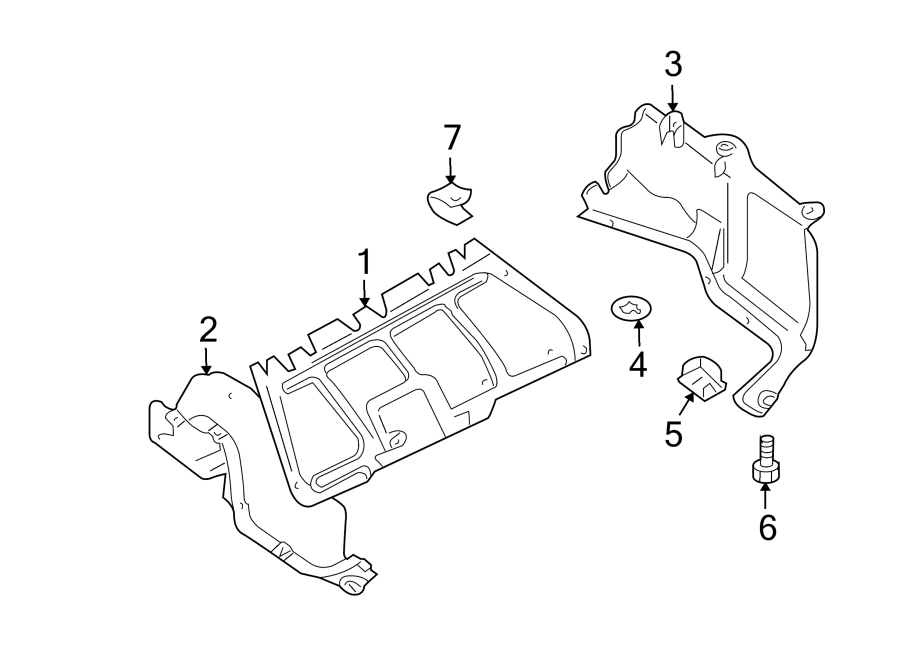 3
7
1
2
4
5
6