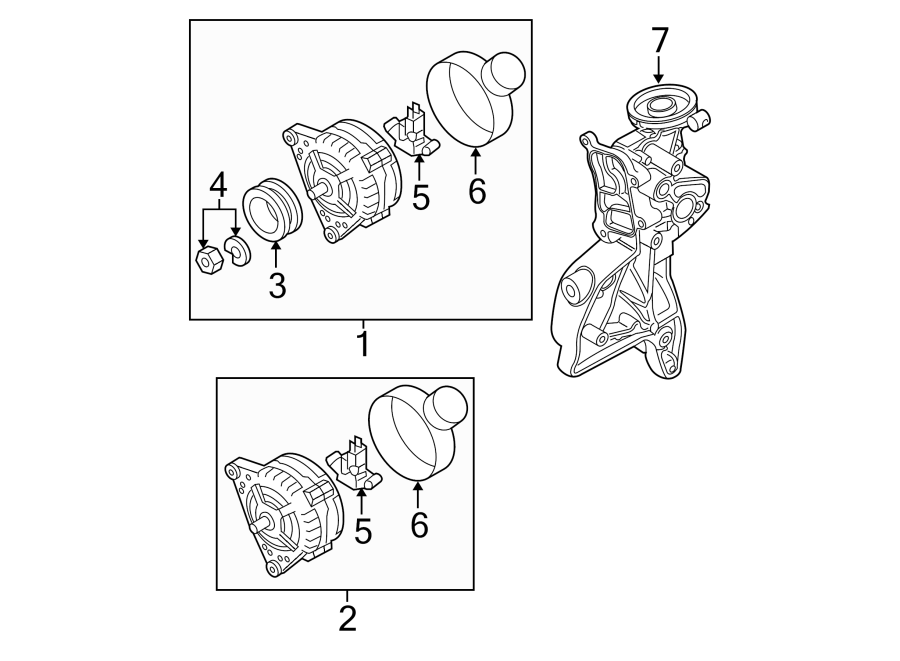 7
4
5
6
3
1
5
6
2