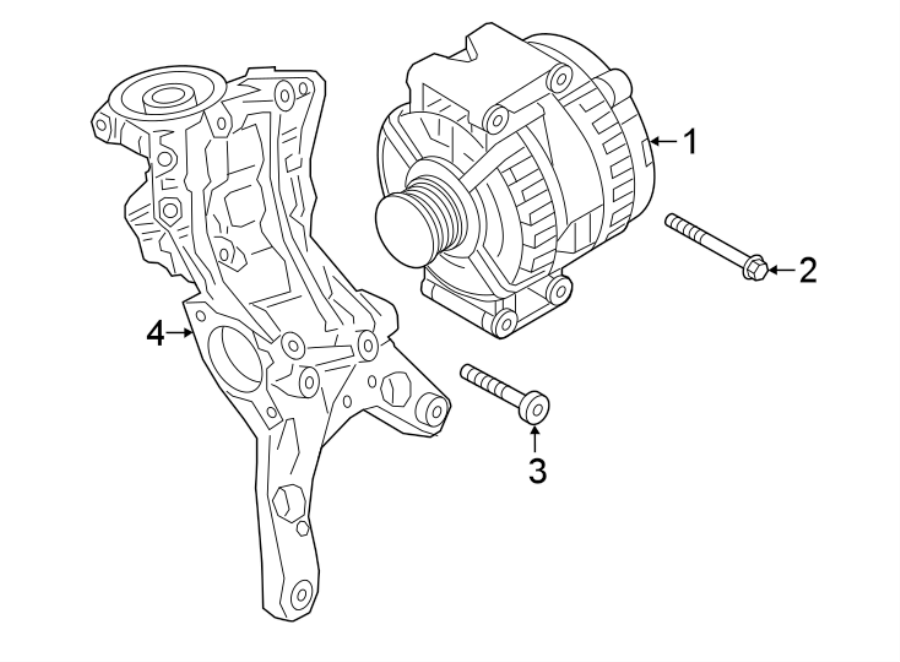 1
2
4
3