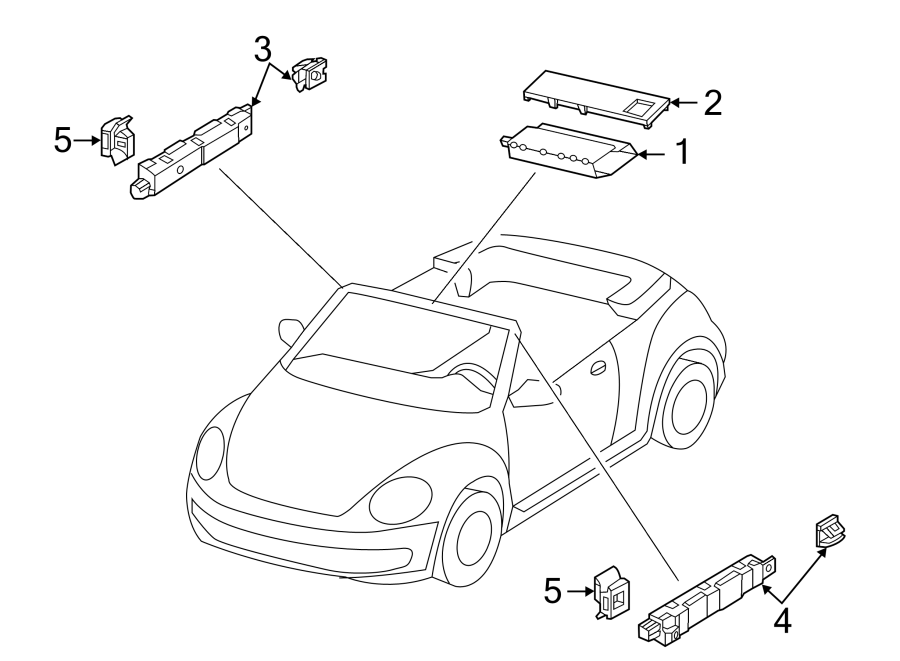 3
2
5
1
5
4