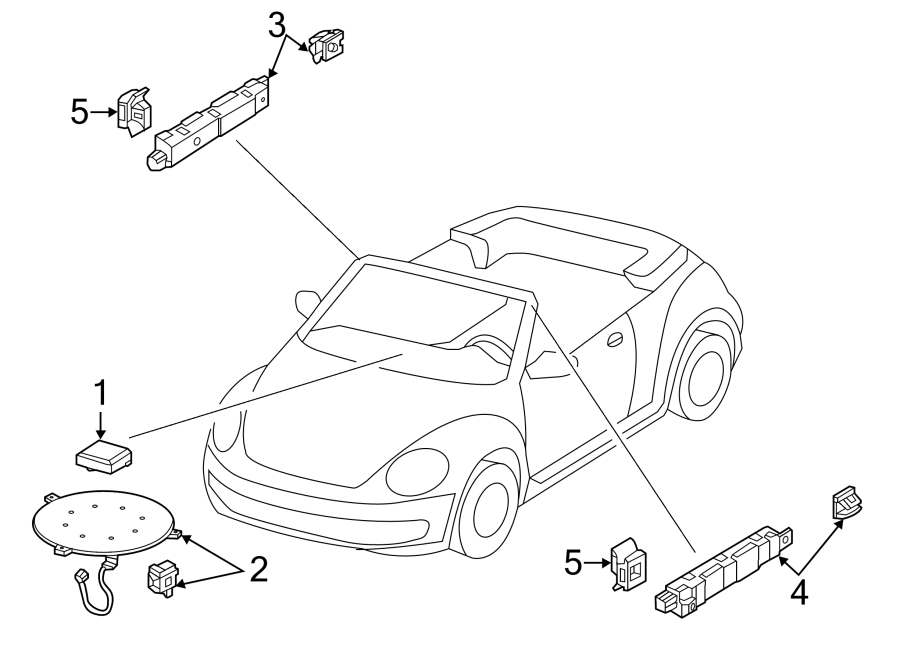 3
5
1
2
5
4