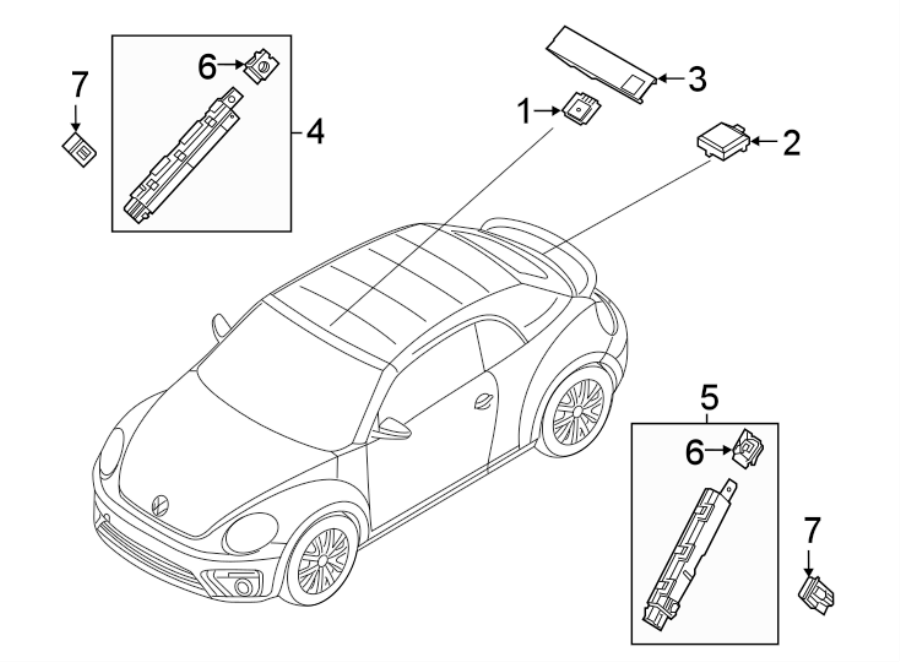 7
6
4
1
3
2
5
6
7