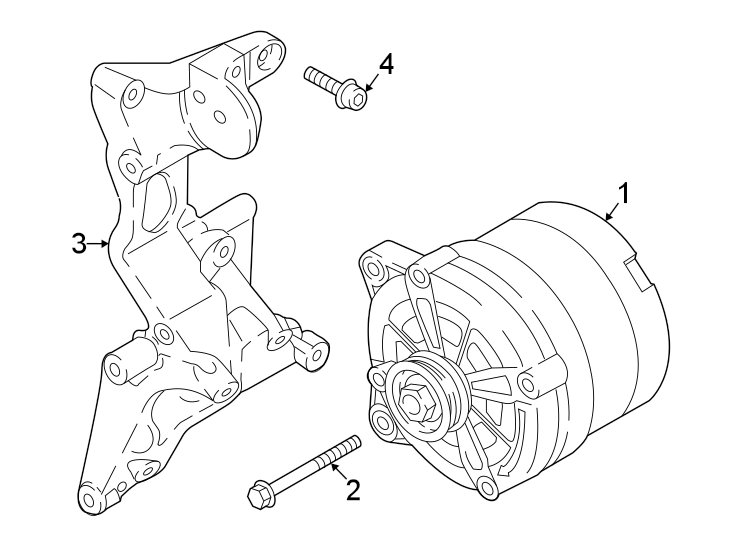 4
1
3
2