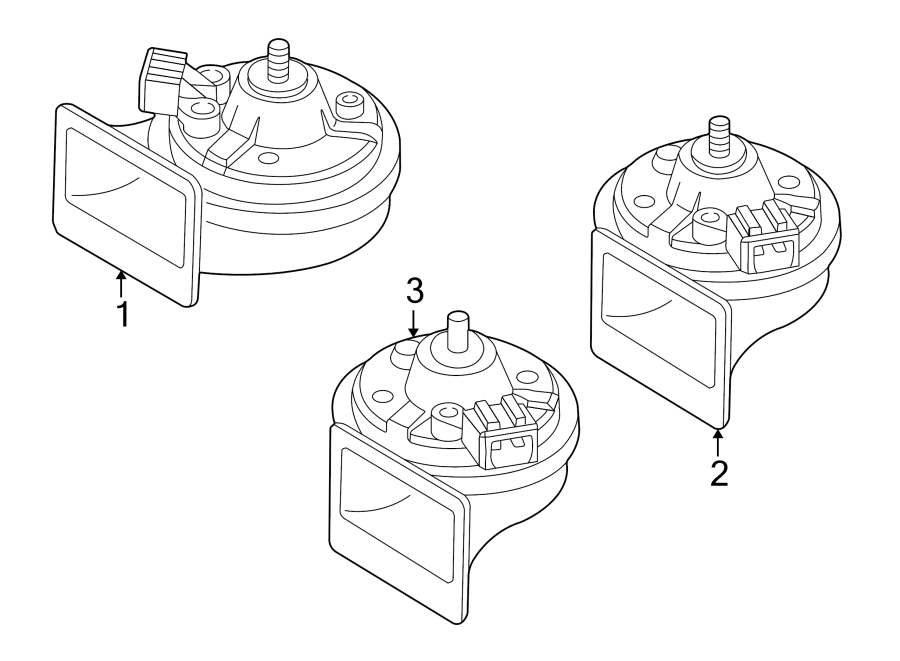 1
3
2