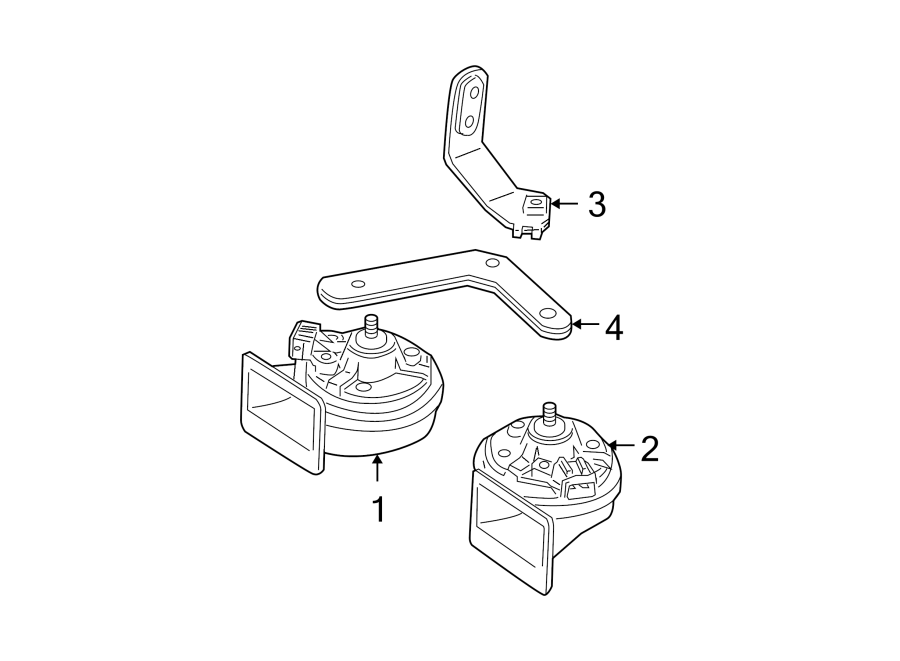 3
4
2
1