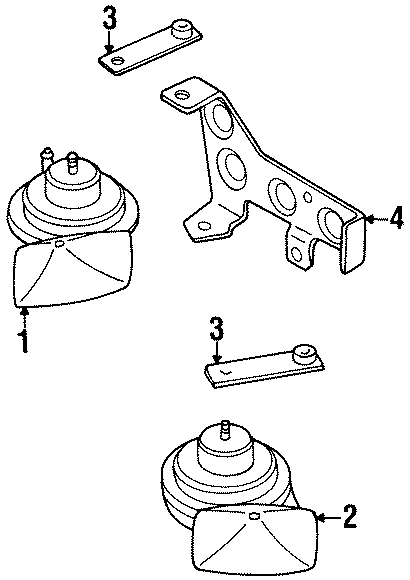 3
4
1
3
2