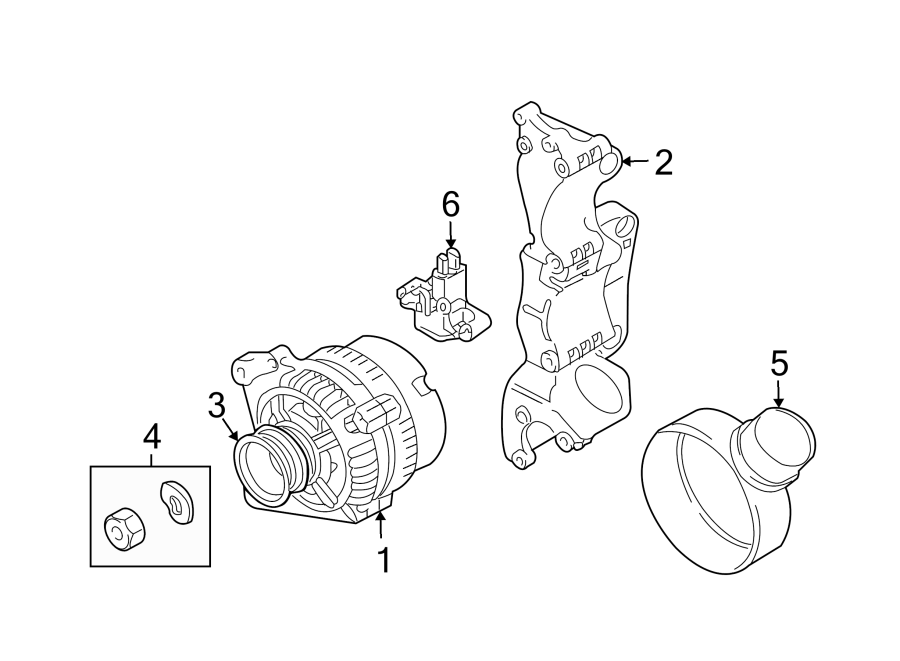 2
6
5
3
4
1