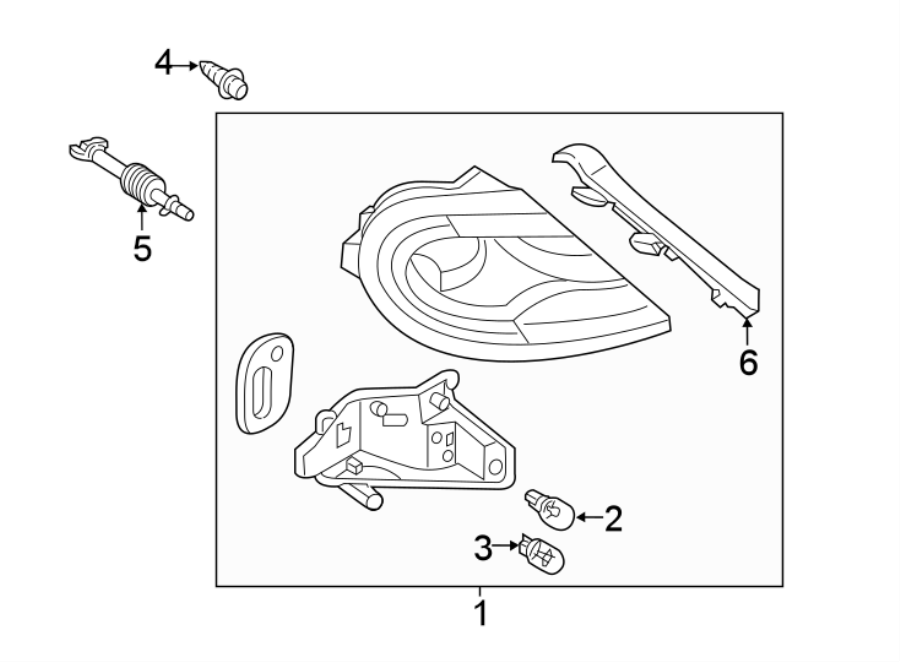 4
5
6
2
3
1