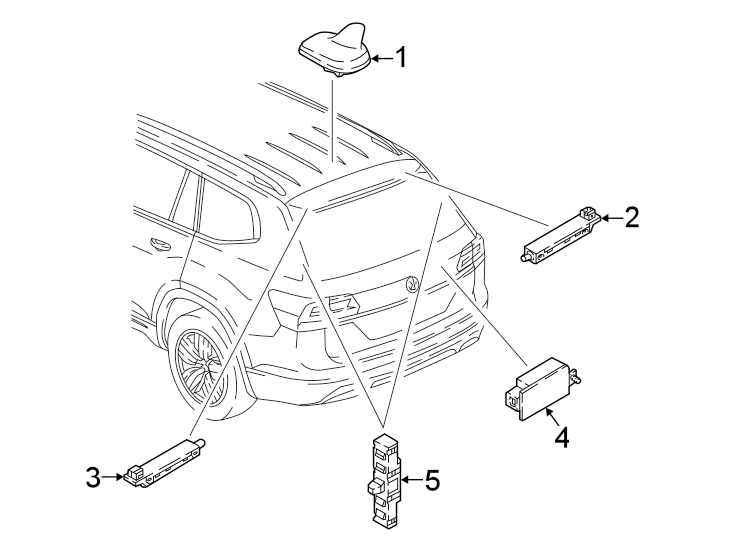 1
2
3
4
5