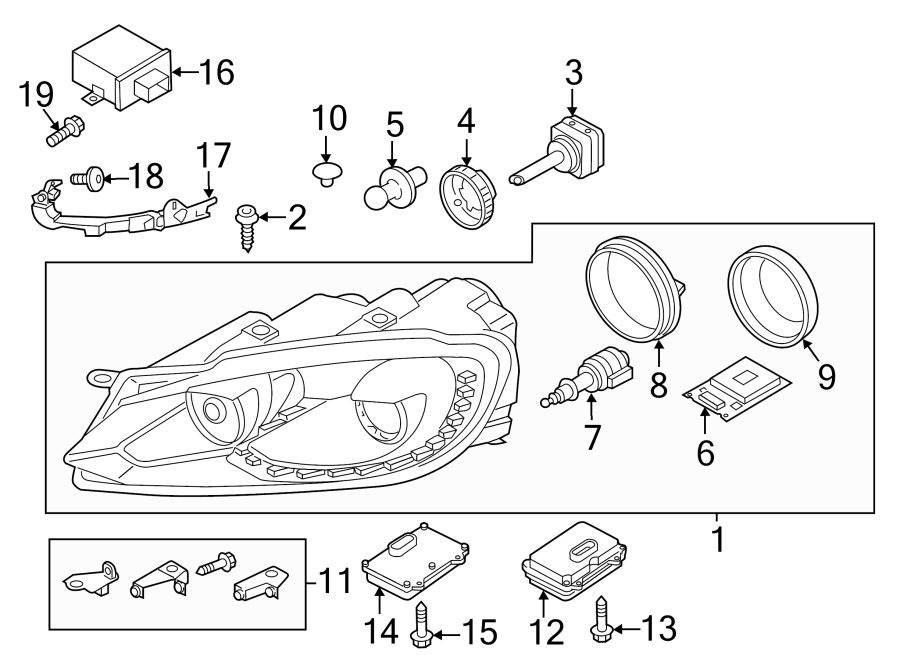 19
16
3
10
5
4
17
18
2
8
9
7
6
1
11
14
15
12
13