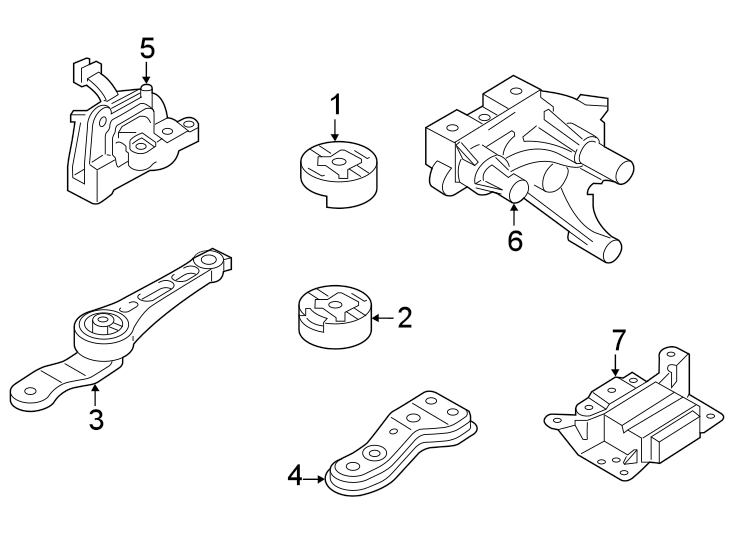 5
1
6
2
3
7
4