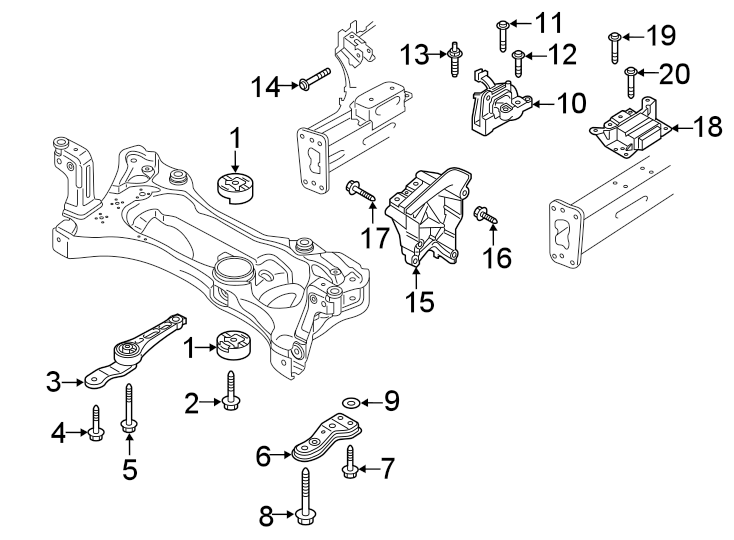 11
19
13
12
14
20
10
18
1
17
16
15
1
3
2
9
4
5
6
7
8