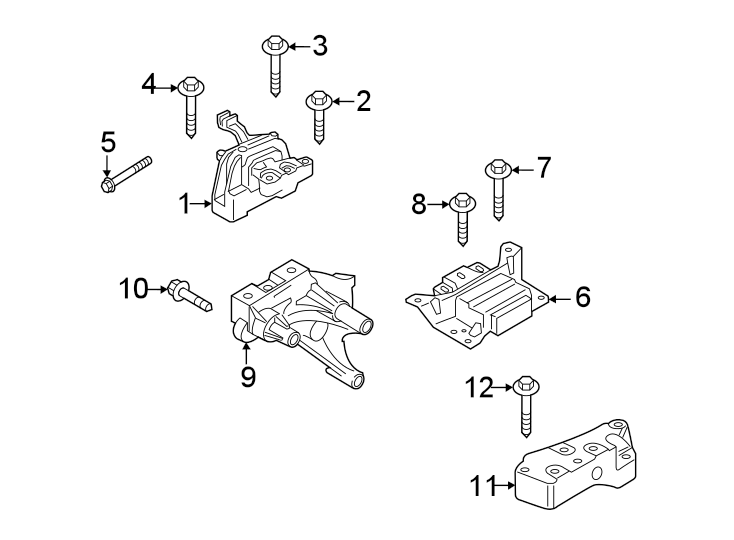 3
4
2
5
1
7
8
10
6
9
12
11