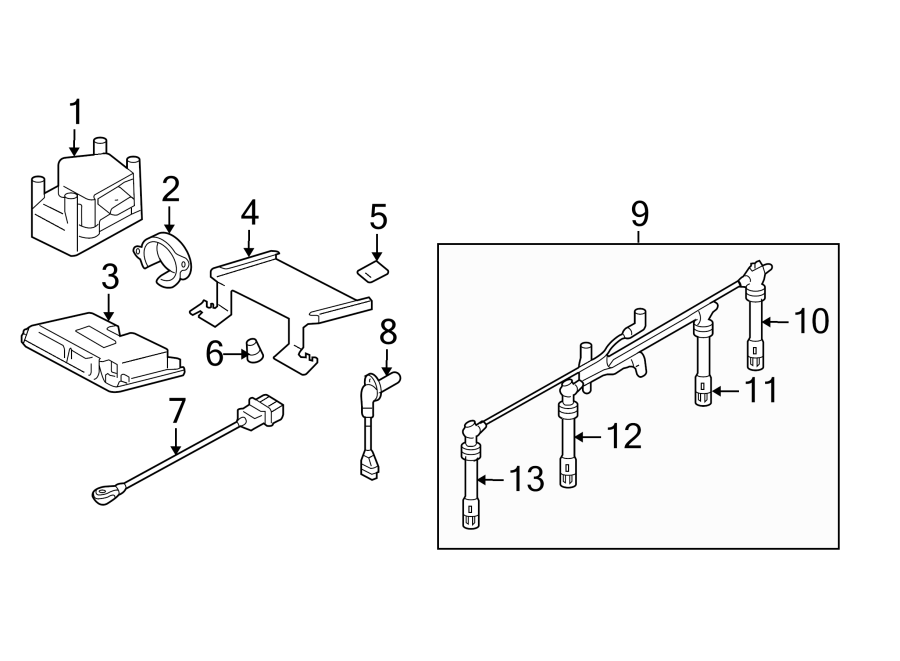 1
2
3
4
5
6
7
8
9
10
11
12
13