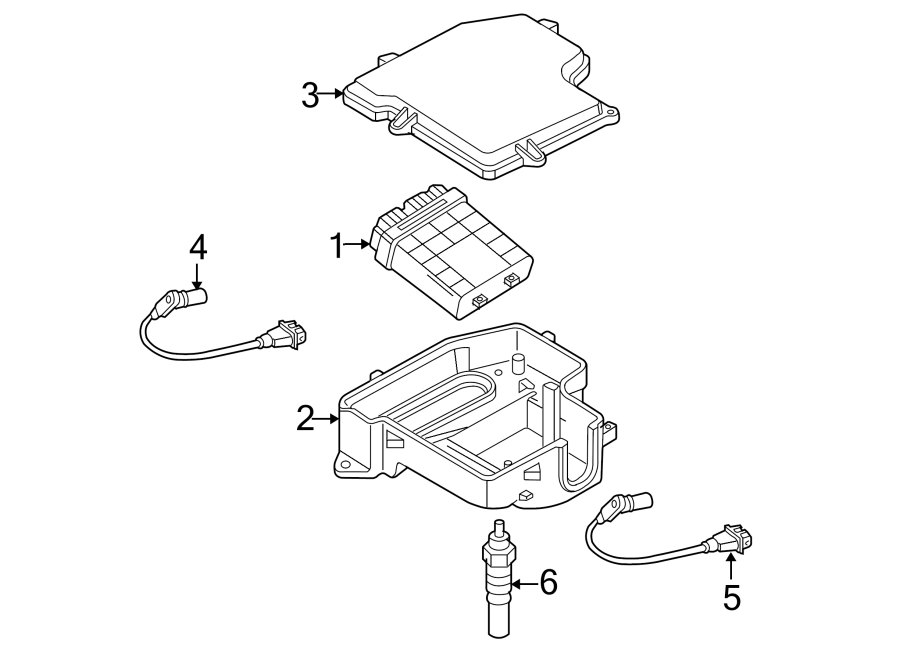 3
1
4
2
6
5