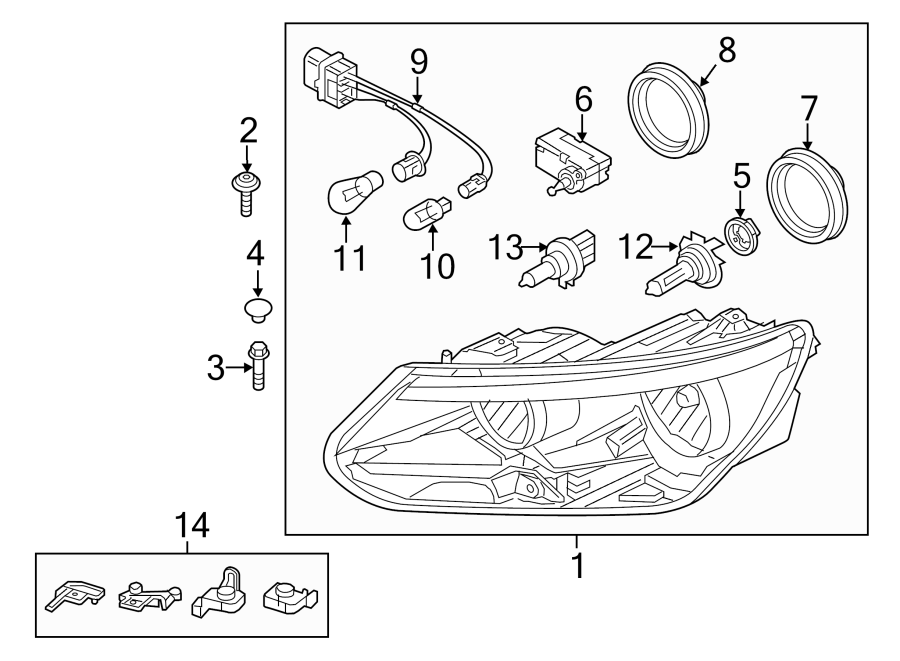 9
8
6
7
2
5
11
10
13
12
4
3
14
1