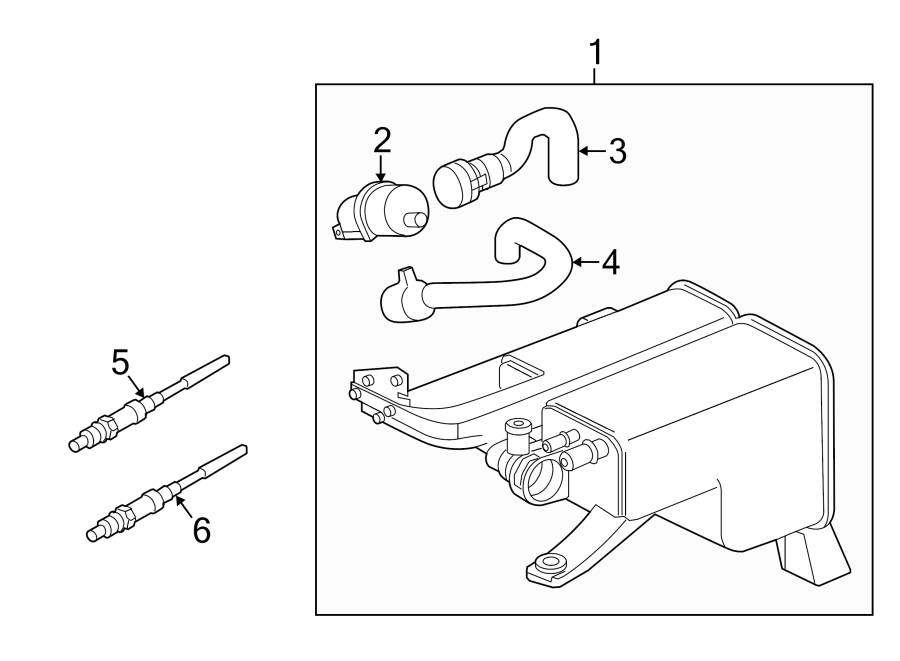 1
2
3
4
5
6